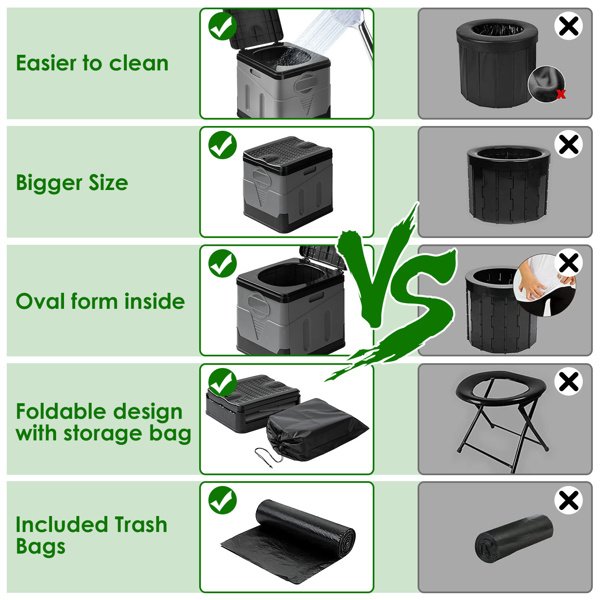 Easier to clean

Bigger Size

Oval form inside

VS

Foldable design with storage bag

Included Trash Bags